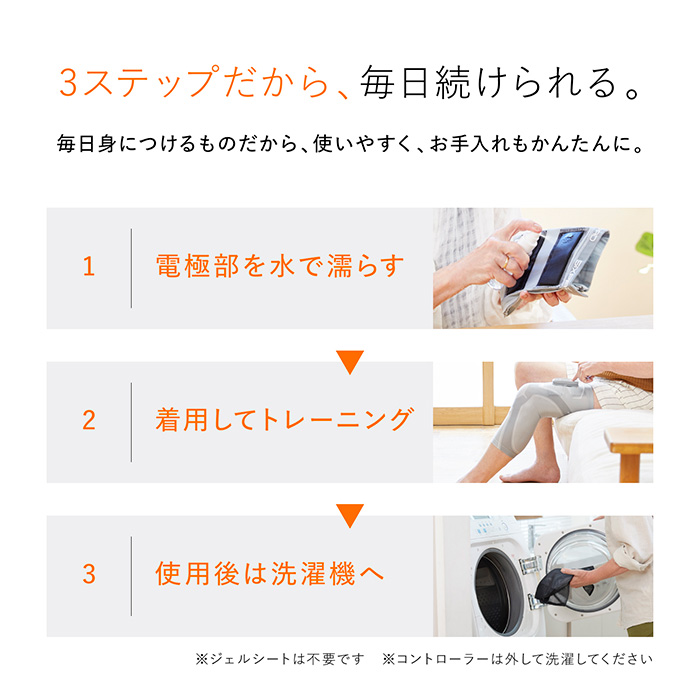 3ステップだから、毎日続けられる。

毎日身につけるものだから、使いやすく、お手入れもかんたんに。

1　電極部を水で濡らす

2　着用してトレーニング

3　使用後は洗濯機へ

※ジェルシートは不要です　※コントローラーは外して洗濯してください