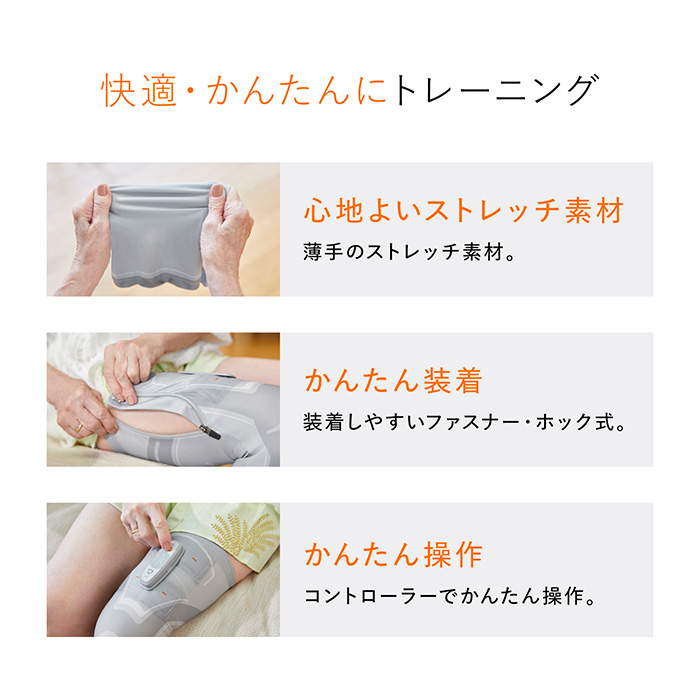 快適・かんたんにトレーニング

心地よいストレッチ素材
薄手のストレッチ素材。

かんたん装着
装着しやすいファスナー・ホック式。

かんたん操作
コントローラーでかんたん操作。